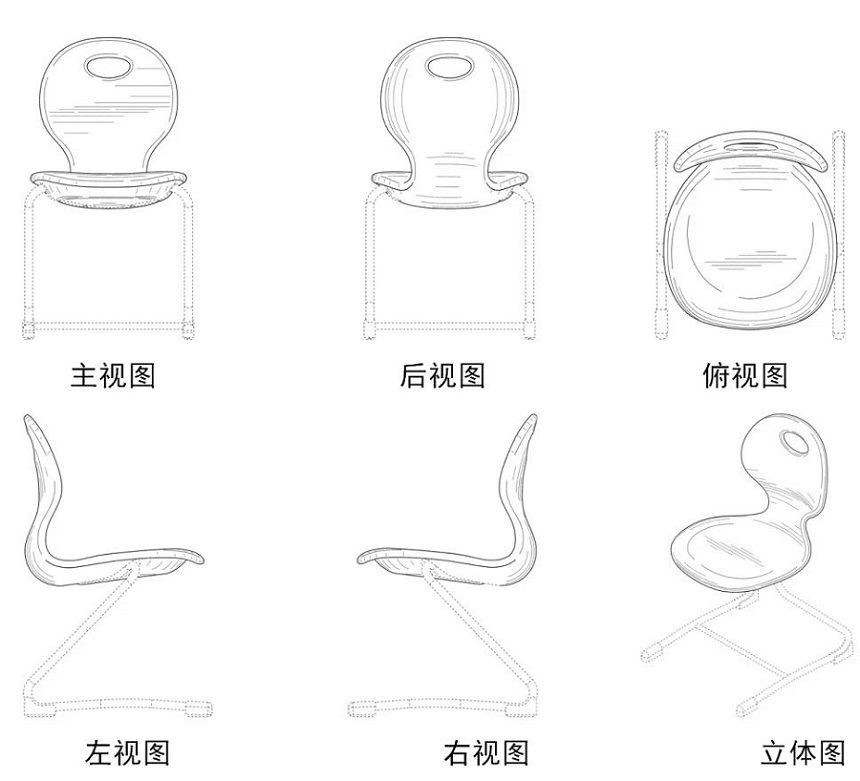 主视图

后视图

俯视图

左视图

右视图

立体图