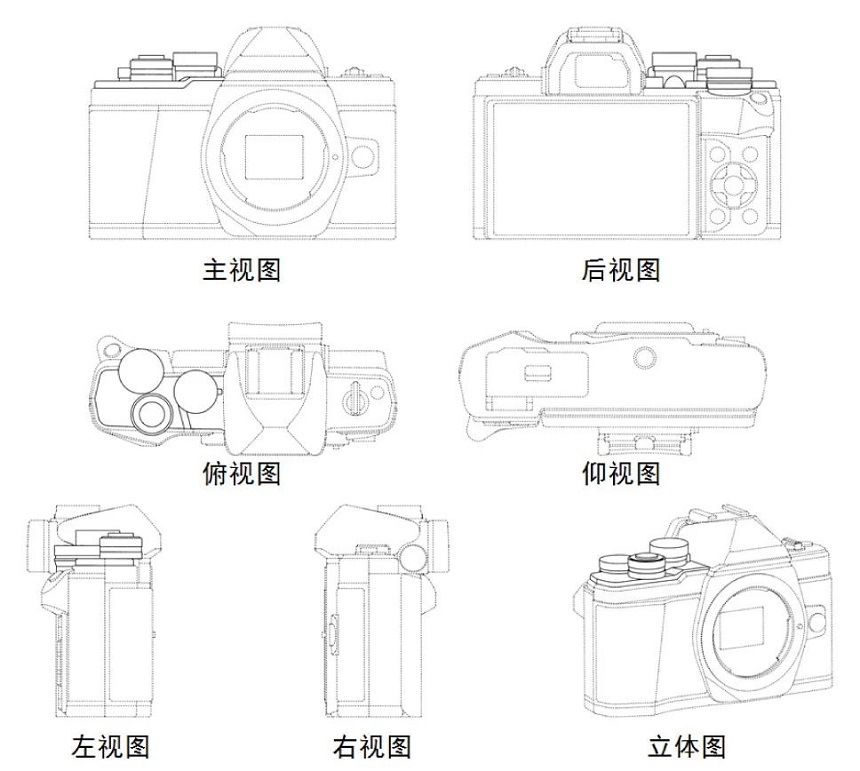 主视图

后视图

俯视图

仰视图

左视图

右视图

立体图